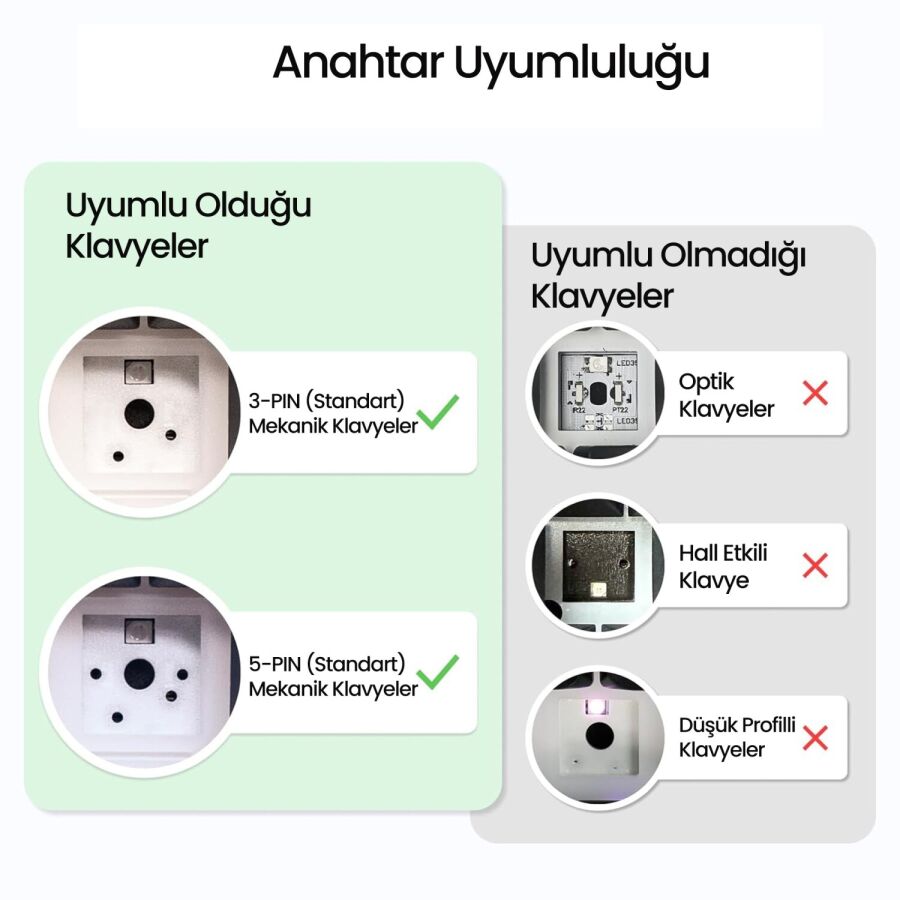 Anahtar Uyumluluğu

Uyumlu Olduğu Klavyeler

3-PIN (Standart) Mekanik Klavyeler

5-PIN (Standart) Mekanik Klavyeler

Uyumlu Olmadığı Klavyeler

LED35
R22
PT22
LED35

Optik Klavyeler

Hall Etkili Klavye

Düşük Profilli Klavyeler