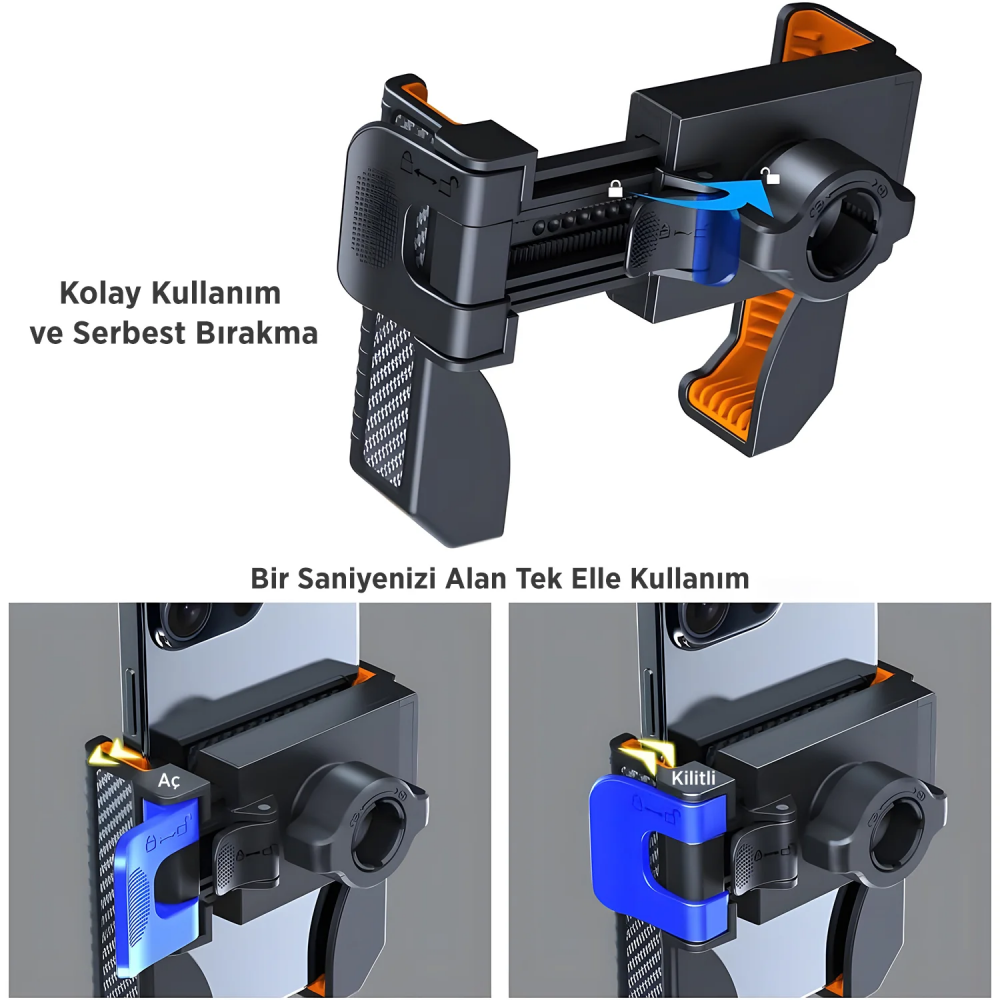 Kolay Kullanım
ve Serbest Bırakma

Bir Saniyenizi Alan Tek Elle Kullanım

Aç

Kilitli