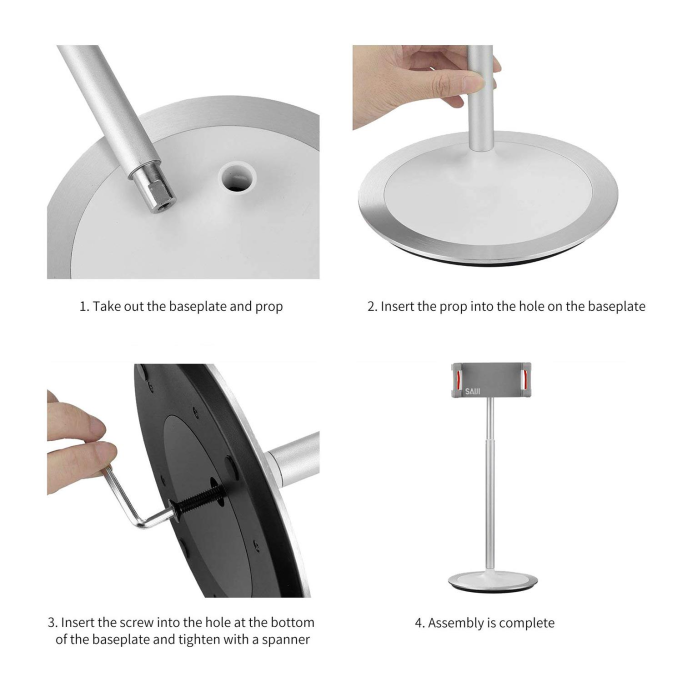 1. Take out the baseplate and prop

2. Insert the prop into the hole on the baseplate

SAIJI

3. Insert the screw into the hole at the bottom of the baseplate and tighten with a spanner

4. Assembly is complete