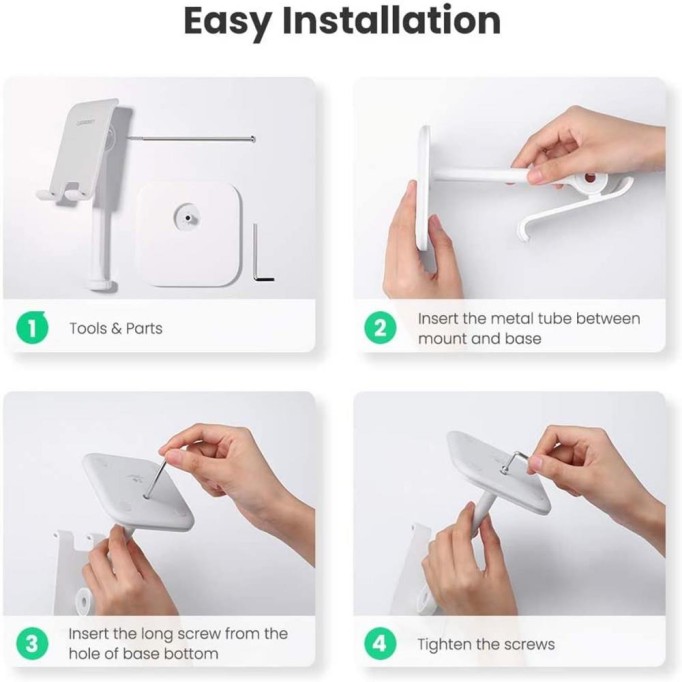 Easy Installation

1 Tools & Parts

2 Insert the metal tube between mount and base

3 Insert the long screw from the hole of base bottom

4 Tighten the screws