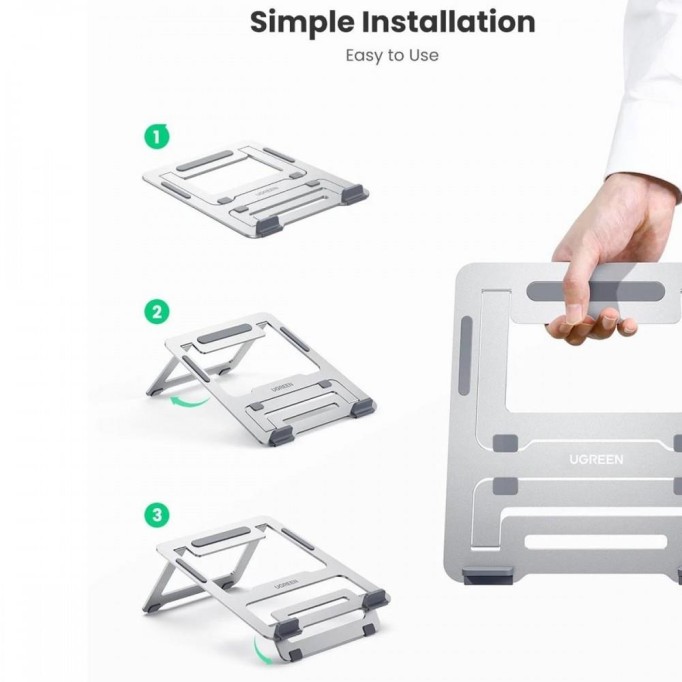 Simple Installation

Easy to Use

1

UGREEN

2

UGREEN

3

UGREEN

UGREEN