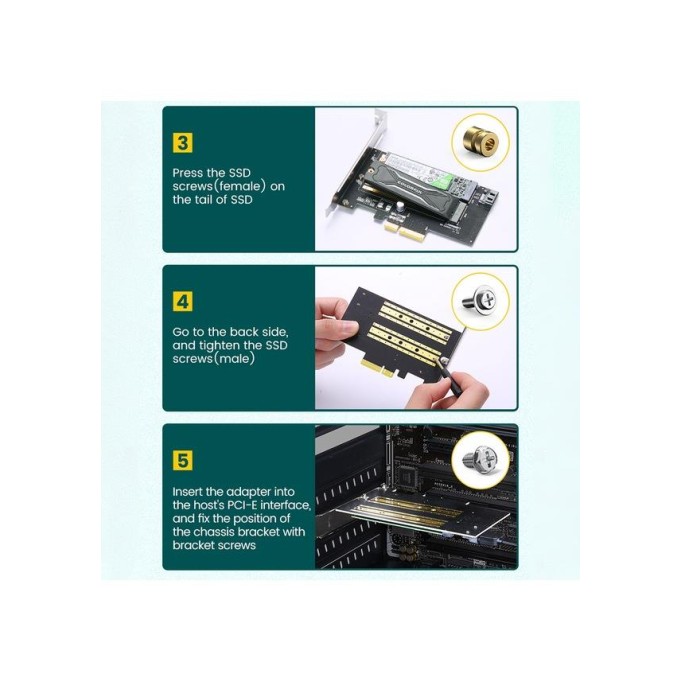 3

Press the SSD screws(female) on the tail of SSD

COLORFUL

4

Go to the back side, and tighten the SSD screws(male)

5

Insert the adapter into the host's PCI-E interface, and fix the position of the chassis bracket with bracket screws