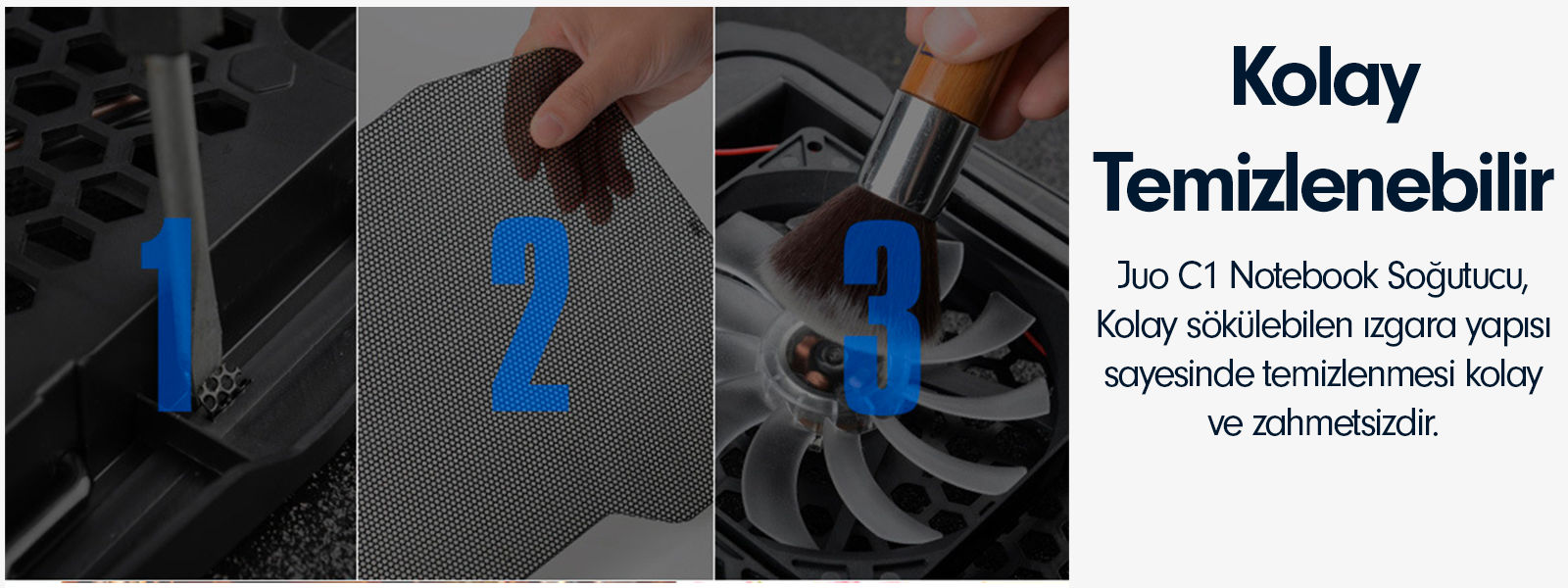 1

2

3

Kolay Temizlenebilir

Juo C1 Notebook Soğutucu, Kolay sökülebilen ızgara yapısı sayesinde temizlenmesi kolay ve zahmetsizdir.