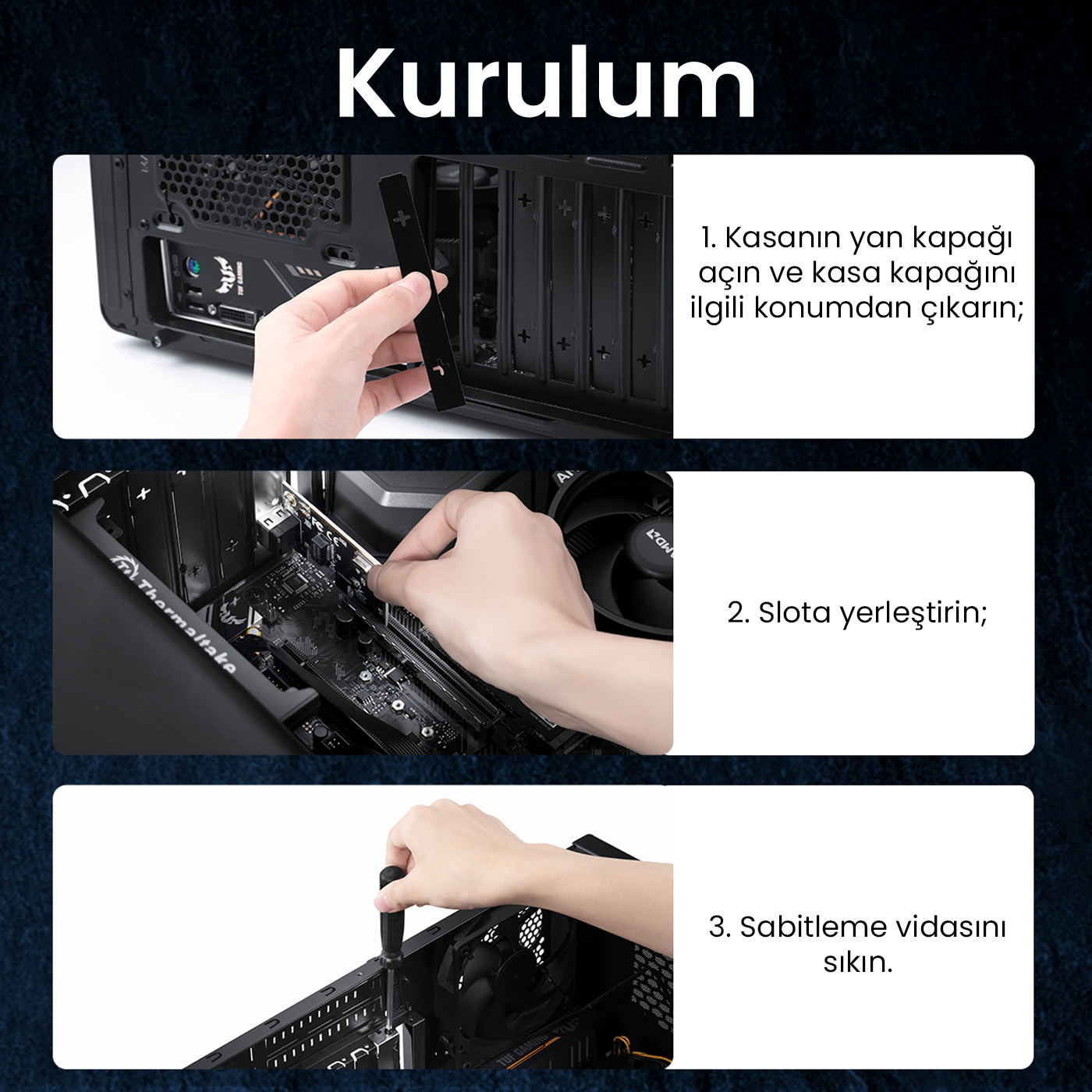 Kurulum

TUF GAMING

1. Kasanın yan kapağı açın ve kasa kapağını ilgili konumdan çıkarın;

Thermaltake

AMD

2. Slota yerleştirin;

TUF GAMING

3. Sabitleme vidasını sıkın.