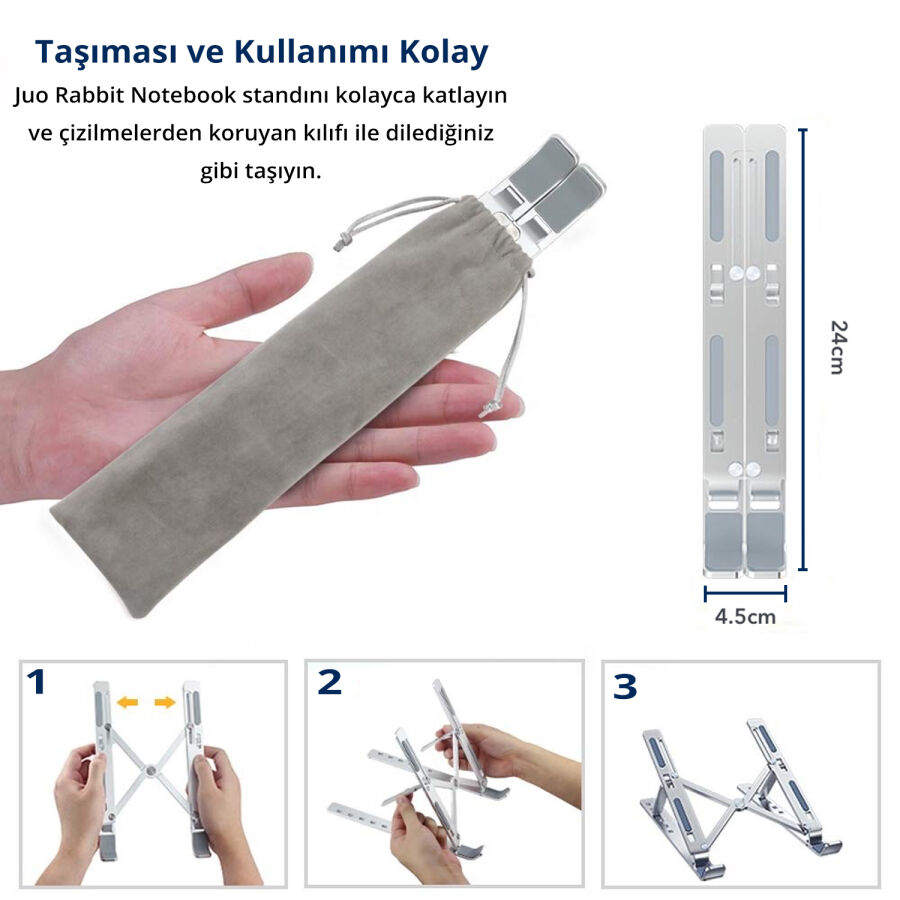 Taşıması ve Kullanımı Kolay

Juo Rabbit Notebook standını kolayca katlayın ve çizilmelerden koruyan kılıfı ile dilediğiniz gibi taşıyın.

24cm

4.5cm

1

2

3