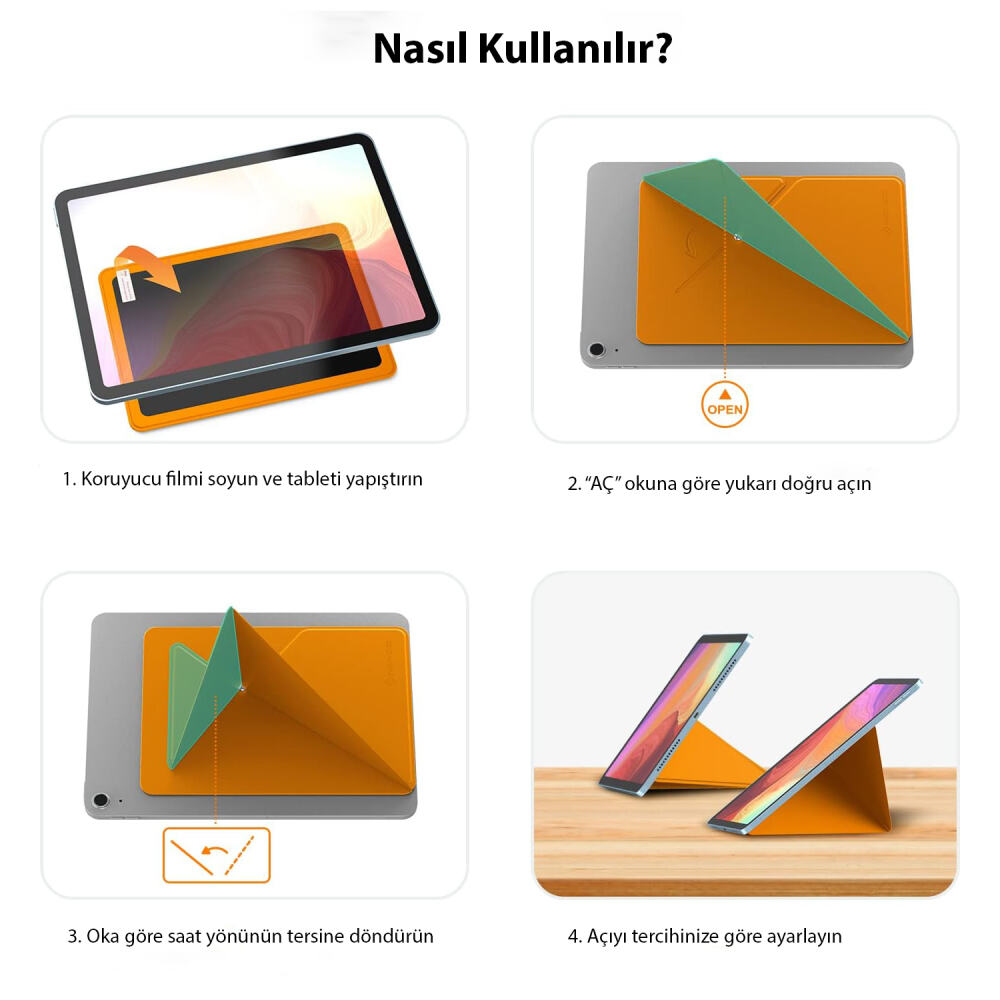 Nasıl Kullanılır?

OPEN

1. Koruyucu filmi soyun ve tableti yapıştırın

2. "AÇ" okuna göre yukarı doğru açın

3. Oka göre saat yönünün tersine döndürün

4. Açıyı tercihinize göre ayarlayın