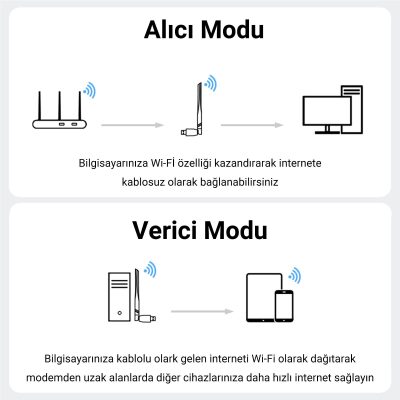 Alıcı Modu

Bilgisayarınıza Wi-Fİ özelliği kazandırarak internete kablosuz olarak bağlanabilirsiniz

Verici Modu

Bilgisayarınıza kablolu olark gelen interneti Wi-Fi olarak dağıtarak modemden uzak alanlarda diğer cihazlarınıza daha hızlı internet sağlayın